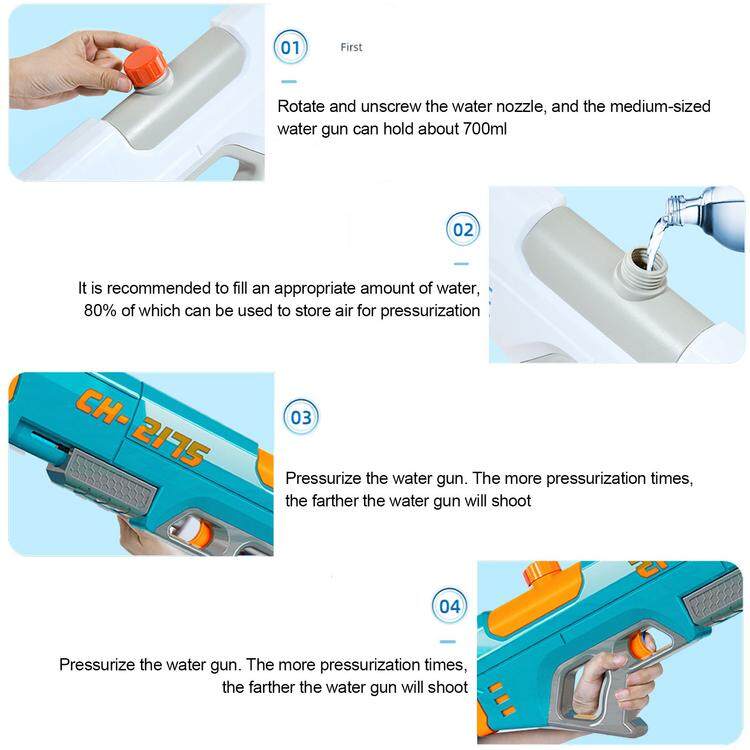 01

First

Rotate and unscrew the water nozzle, and the medium-sized water gun can hold about 700ml

02

It is recommended to fill an appropriate amount of water, 80% of which can be used to store air for pressurization

CH-2175

03

Pressurize the water gun. The more pressurization times, the farther the water gun will shoot

04

Pressurize the water gun. The more pressurization times, the farther the water gun will shoot