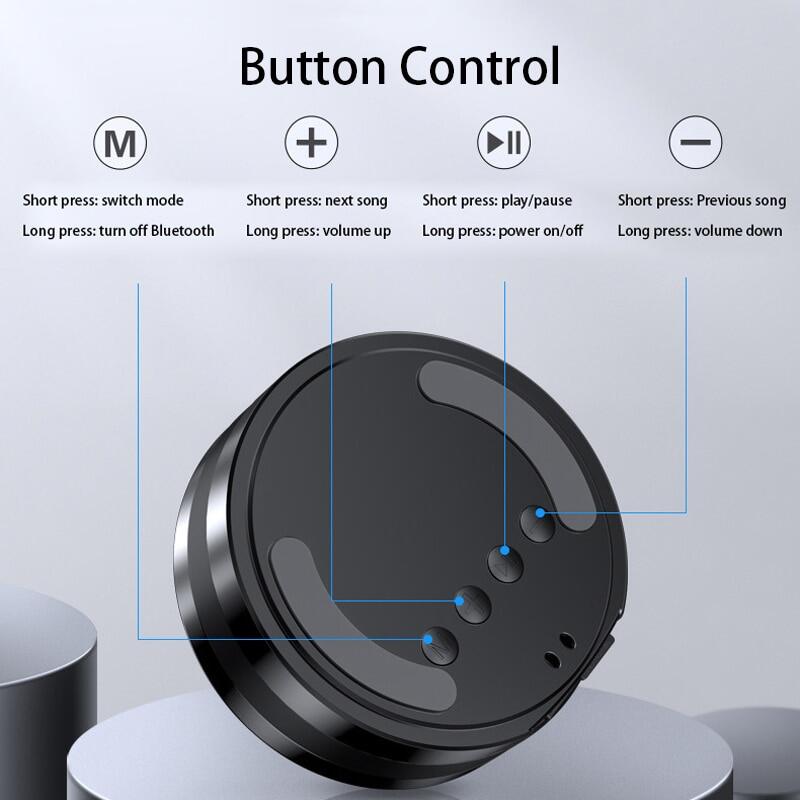 Button Control

M

Short press: switch mode
Long press: turn off Bluetooth

+

Short press: next song
Long press: volume up

▶II

Short press: play/pause
Long press: power on/off

−

Short press: Previous song
Long press: volume down