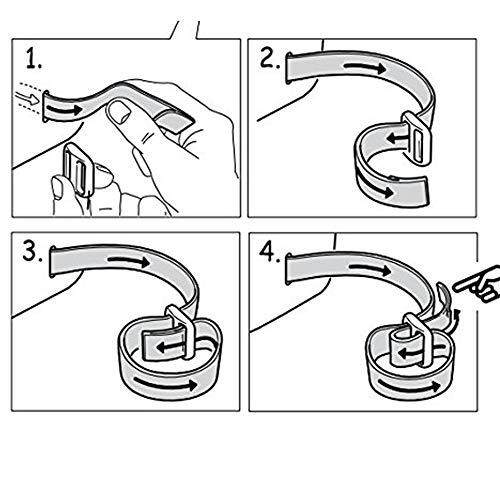 1.

2.

3.

4.