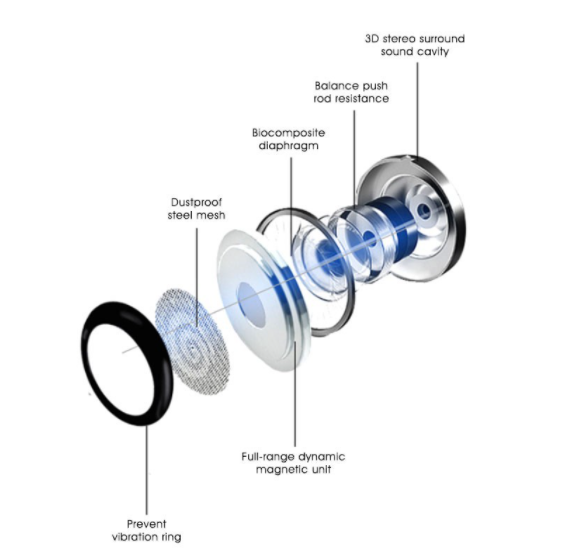 3D stereo surround sound cavity

Balance push rod resistance

Biocomposite diaphragm

Dustproof steel mesh

Full-range dynamic magnetic unit

Prevent vibration ring