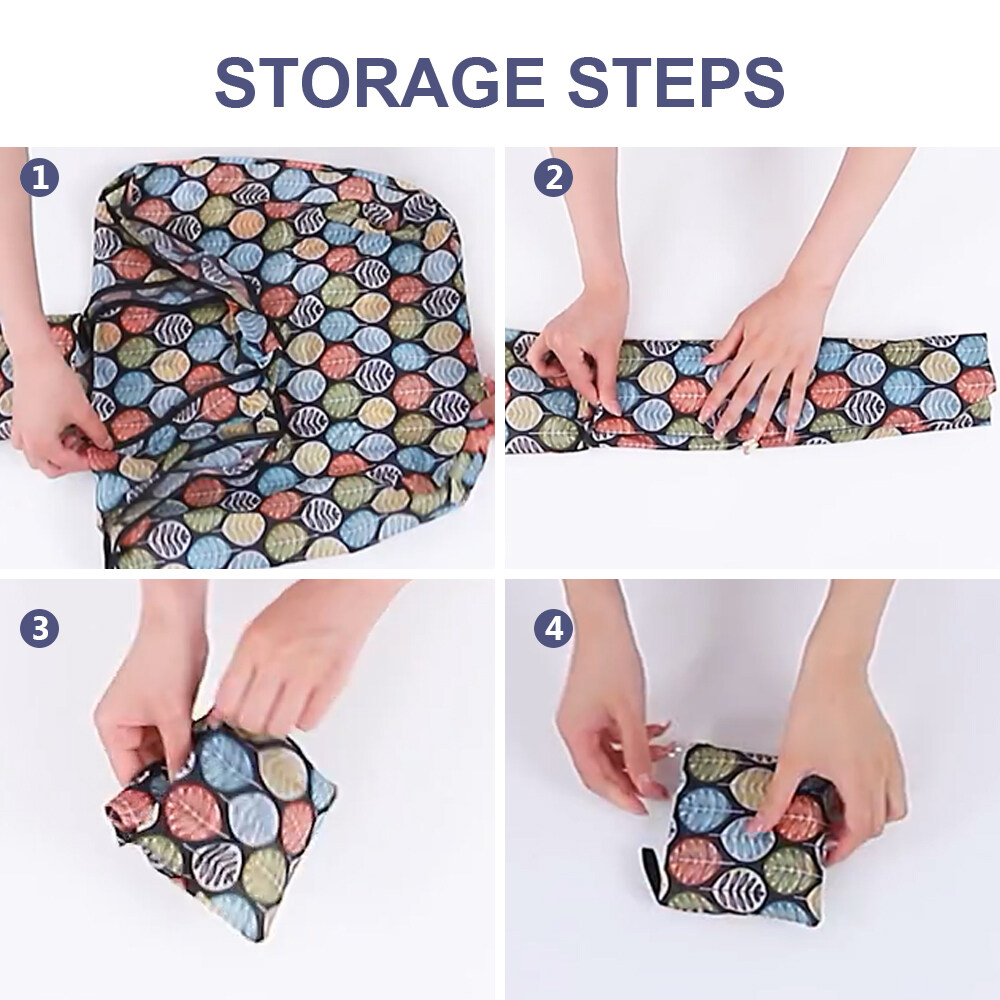 STORAGE STEPS

1

2

3

4